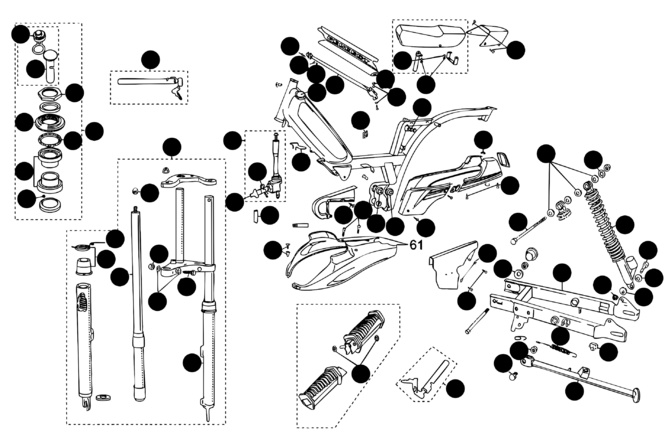 61