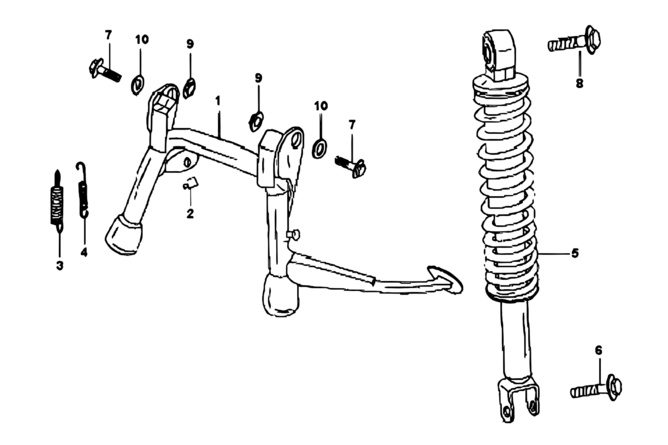 7
10
9
1
9
10
7
8
2
3
4
5
6